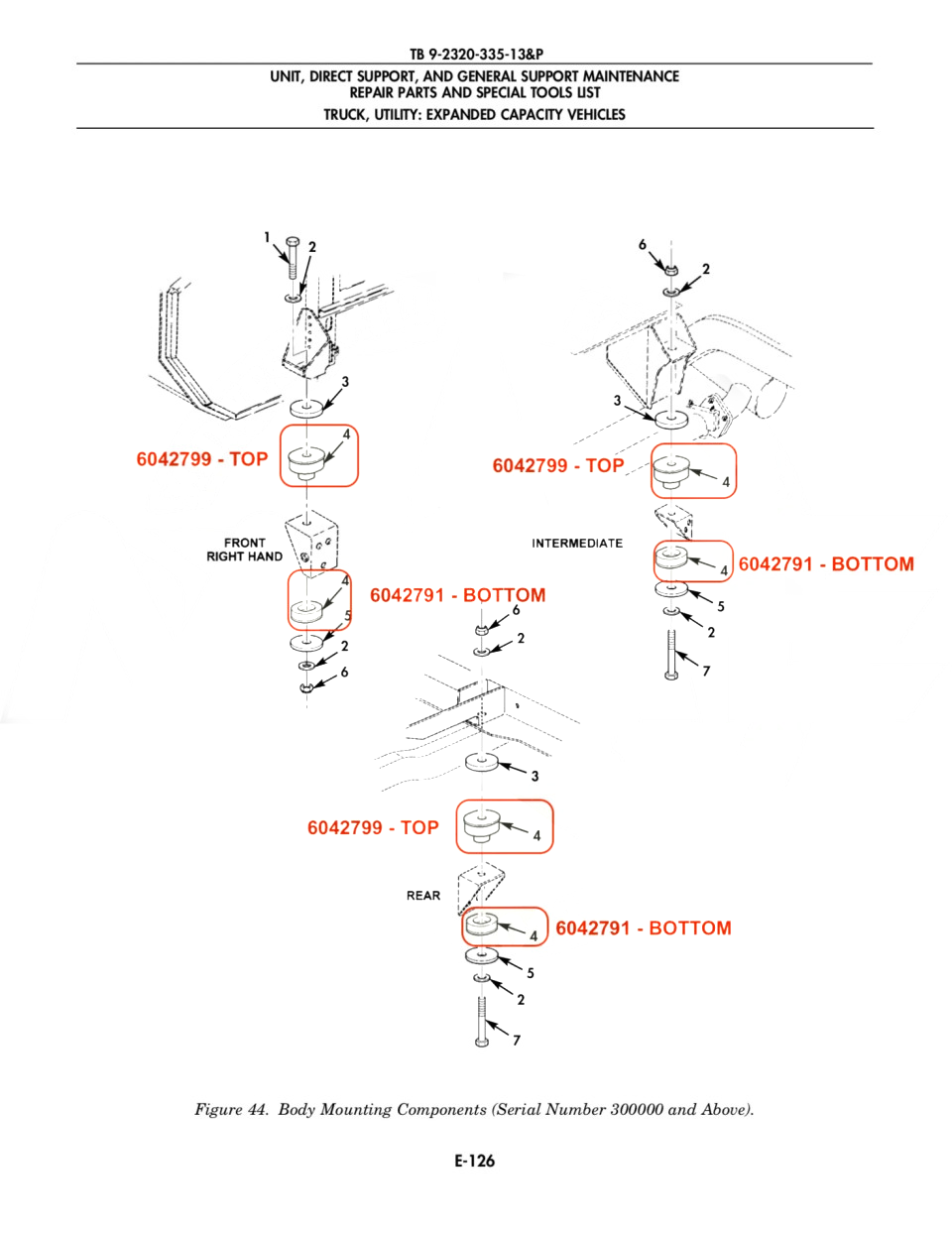 TB 9-2320-335-13&P

UNIT, DIRECT SUPPORT, AND GENERAL SUPPORT MAINTENANCE
REPAIR PARTS AND SPECIAL TOOLS LIST

TRUCK, UTILITY: EXPANDED CAPACITY VEHICLES

1
2
3
4
6042799 - TOP
FRONT
RIGHT HAND
4
5
6042791 - BOTTOM
2
6

6
2
3
6042799 - TOP
4
INTERMEDIATE
4
6042791 - BOTTOM
5
2
7

6
2
3
6042799 - TOP
4
REAR
4
6042791 - BOTTOM
5
2
7

Figure 44. Body Mounting Components (Serial Number 300000 and Above).

E-126