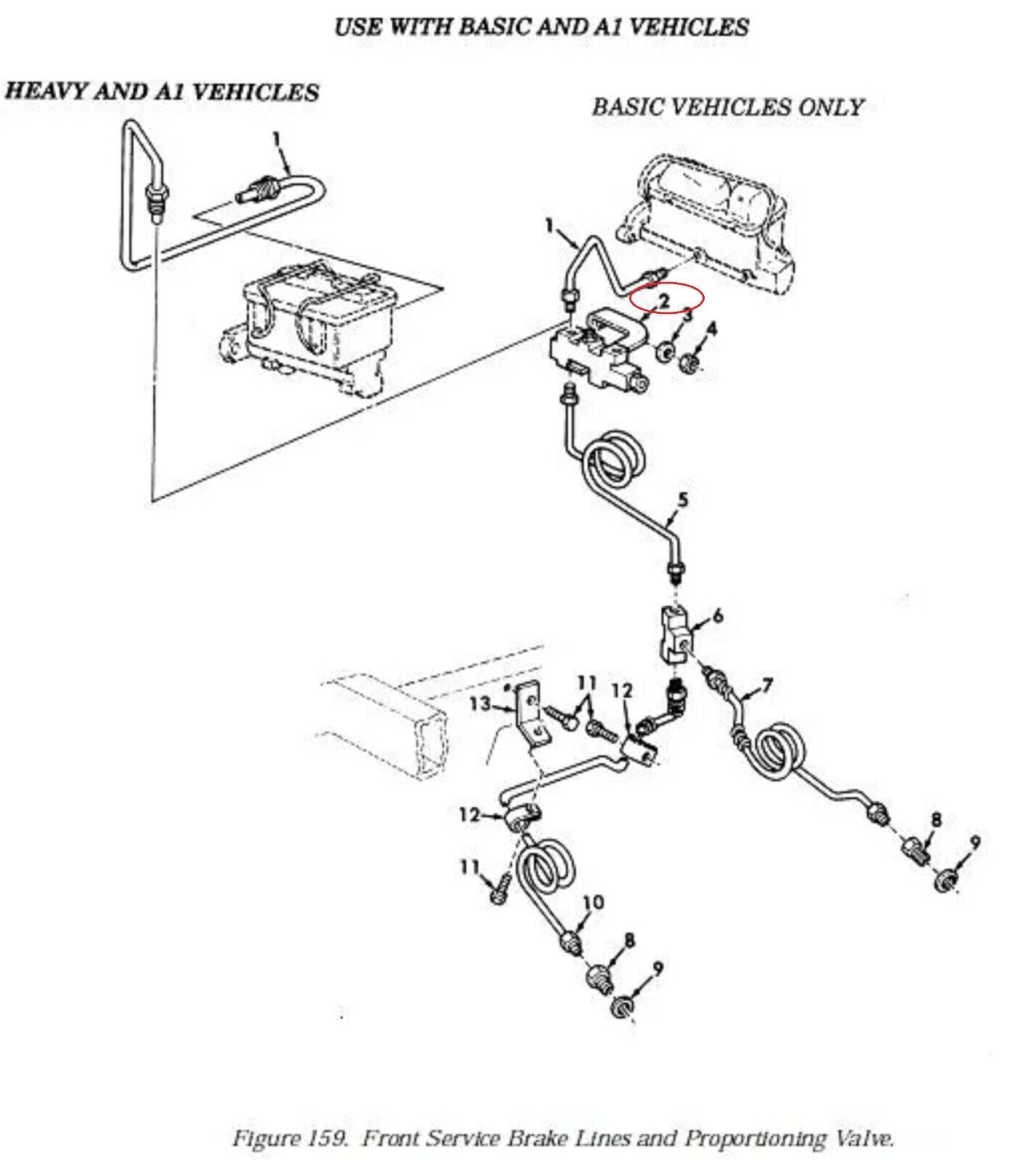 USE WITH BASIC AND A1 VEHICLES

HEAVY AND A1 VEHICLES

BASIC VEHICLES ONLY

1

1

2

3

4

5

6

7

11

12

13

12

11

10

8

9

8

9

Figure 159. Front Service Brake Lines and Proportioning Valve.