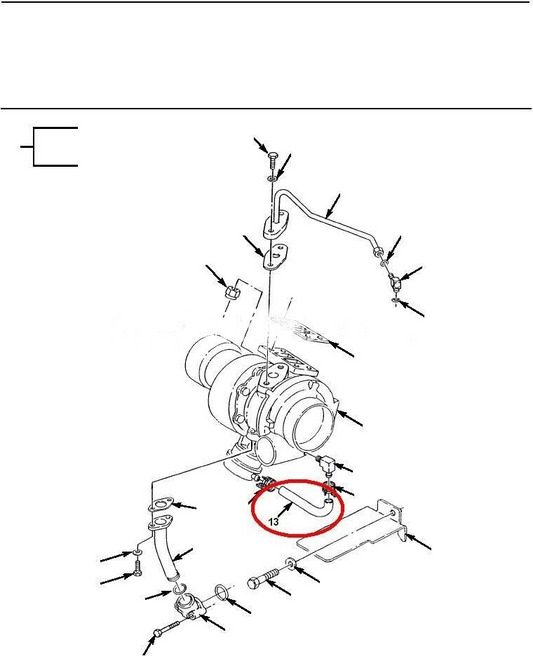 13