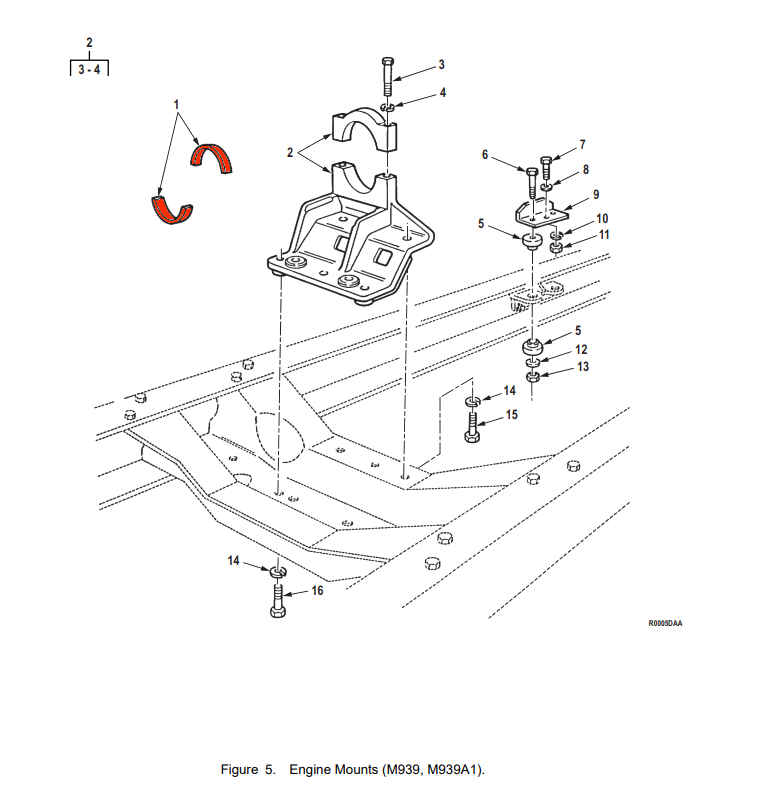 2
3 - 4

1

2

3

4

6

7

8

9

5

10

11

5

12

13

14

15

14

16

R0005DAA

Figure 5. Engine Mounts (M939, M939A1).