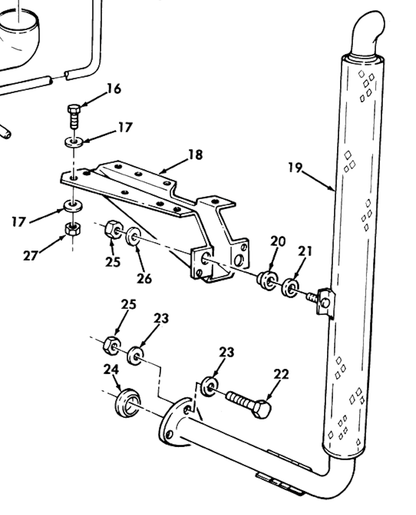 16
17
18
19
17
27
25
26
20
21
25
23
24
23
22