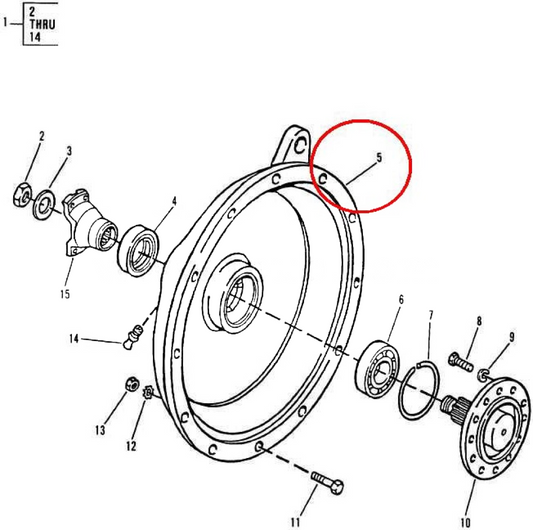 1 2 THRU 14

2
3
4
5
15
6
7
8
9
14
13
12
11
10