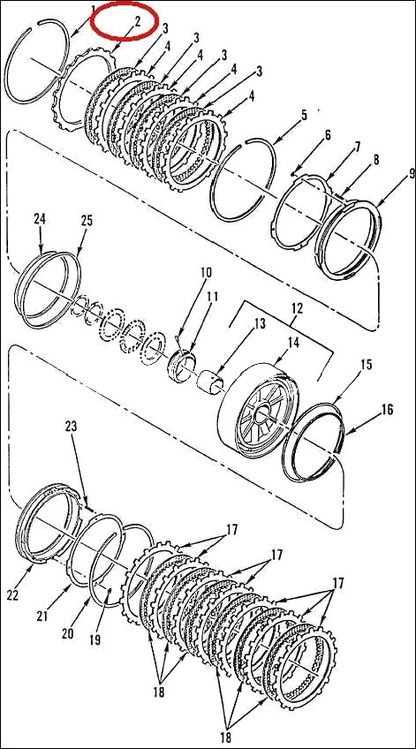 1
2
3
3
4
4
3
4
3
4
5
6
7
8
9
24
25
10
11
12
13
14
15
16
23
17
17
17
22
21
20
19
18
18