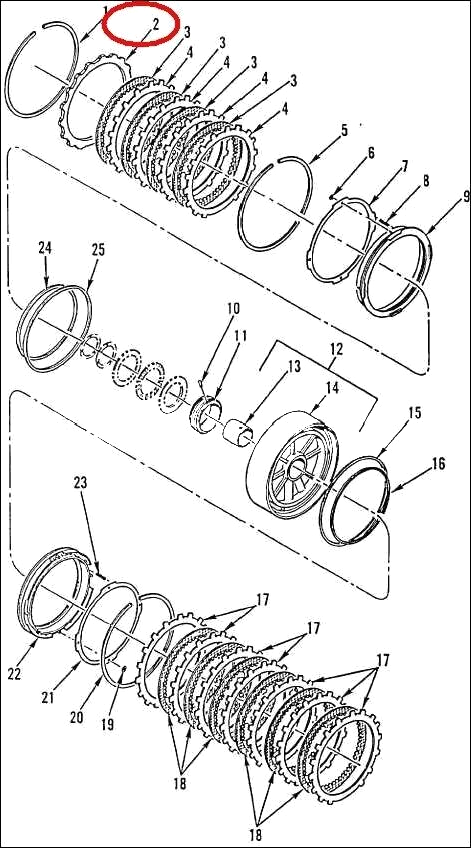 1
2
3
3
4
4
3
4
3
4
5
6
7
8
9
24
25
10
11
12
13
14
15
16
23
17
17
17
22
21
20
19
18
18