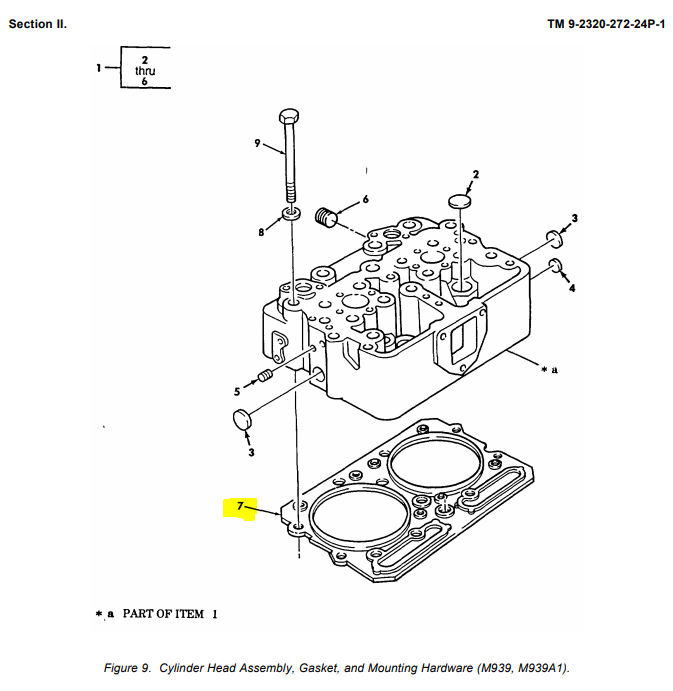 Section II.

TM 9-2320-272-24P-1

1

2
thru
6

9

2

6

3

8

4

* a

5

3

7

* a PART OF ITEM 1

Figure 9. Cylinder Head Assembly, Gasket, and Mounting Hardware (M939, M939A1).