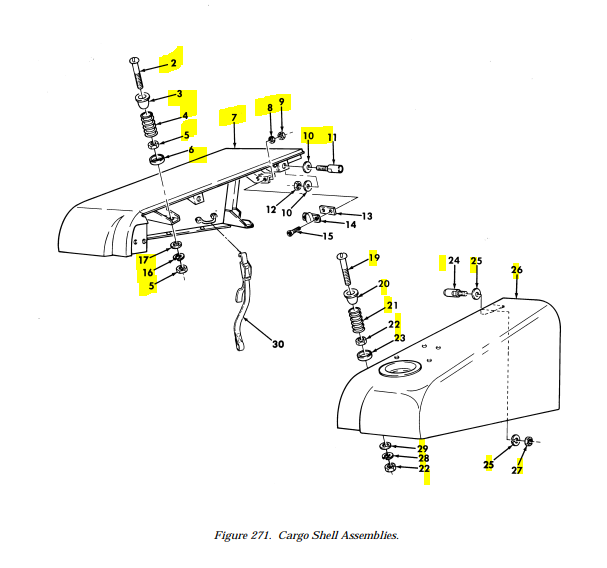 2
3
4
5
6
7
8
9
10
11
12
10
13
14
15
17
16
5
30
19
20
21
22
23
24
25
26
29
28
22
25
27

Figure 271. Cargo Shell Assemblies.