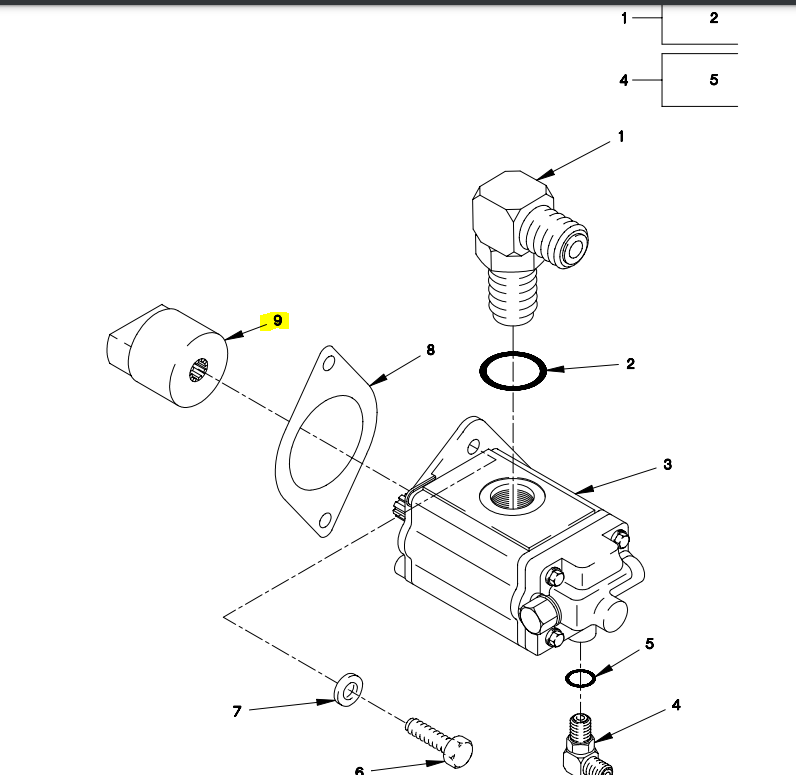 1 2
4 5
1
9
8
2
3
5
7
4
6