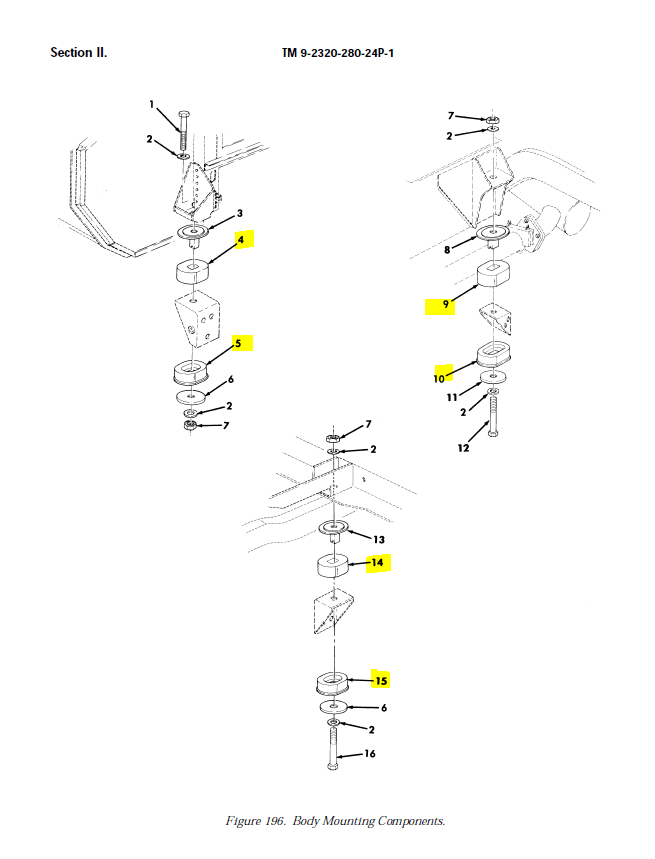 Section II.

TM 9-2320-280-24P-1

1
2
3
4
5
6
2
7

7
2
8
9
10
11
2
12

7
2
13
14
15
6
2
16

Figure 196. Body Mounting Components.