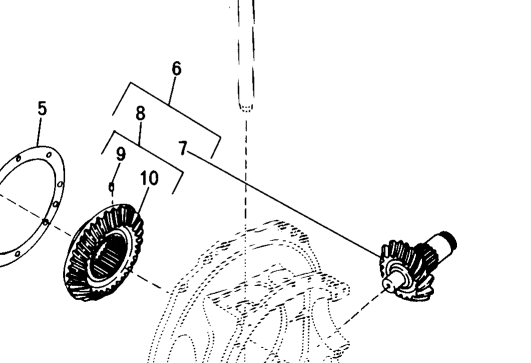 6
5
8
7
9
10