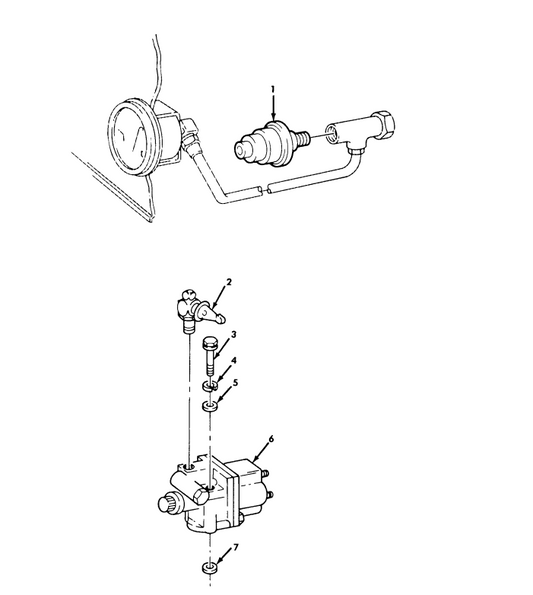 1

2

3

4

5

6

7