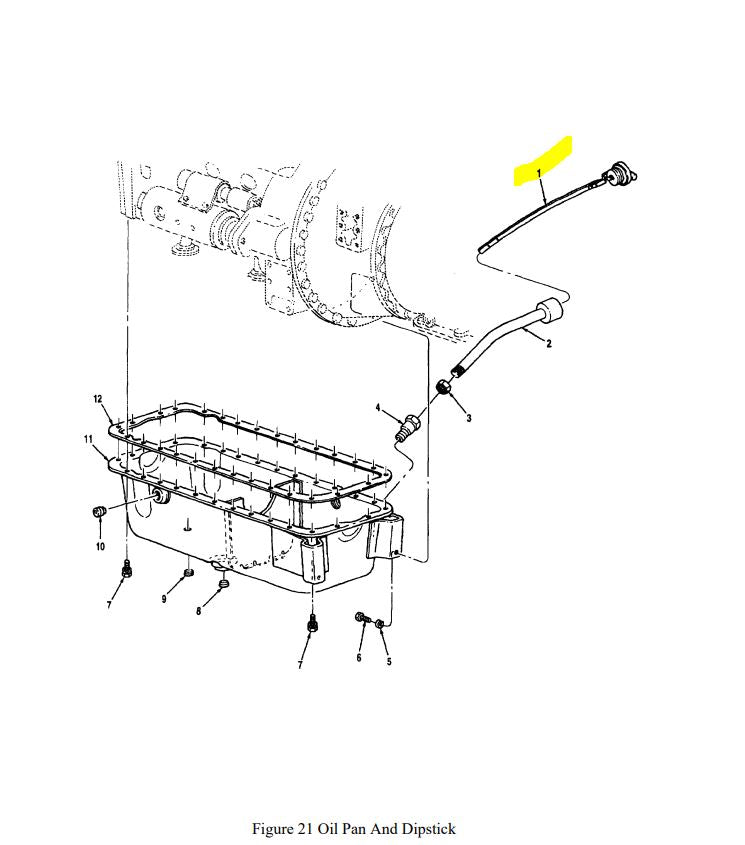 1
2
3
4
12
11
10
7
9
8
7
6
5

Figure 21 Oil Pan And Dipstick