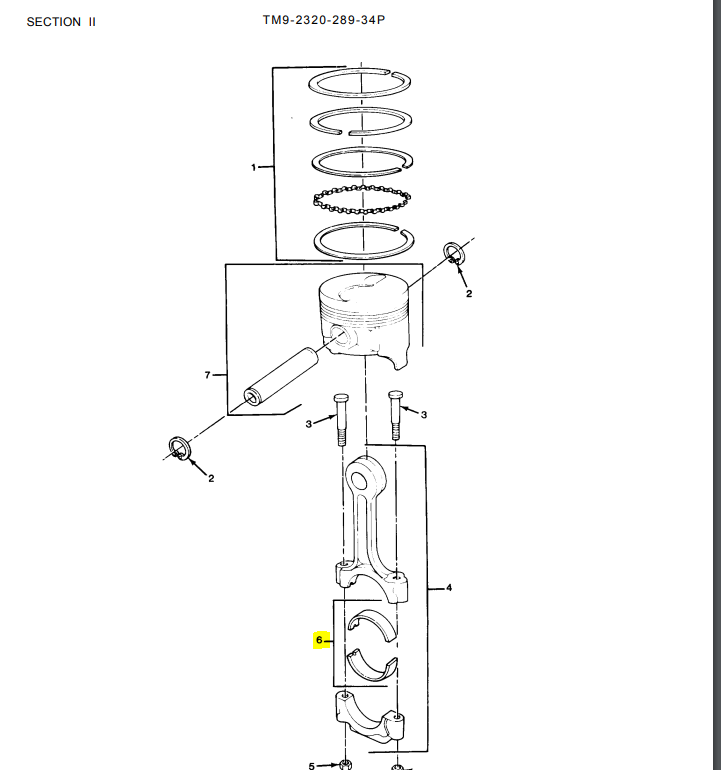 SECTION II

TM9-2320-289-34P

1

2

7

3

3

2

4

6

5