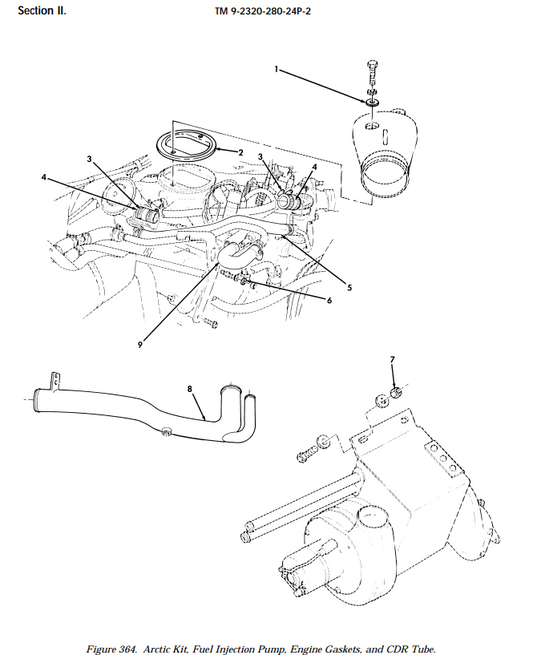 Section II.

TM 9-2320-280-24P-2

1

2

3

4

3

4

5

6

9

7

8

Figure 364. Arctic Kit, Fuel Injection Pump, Engine Gaskets, and CDR Tube.