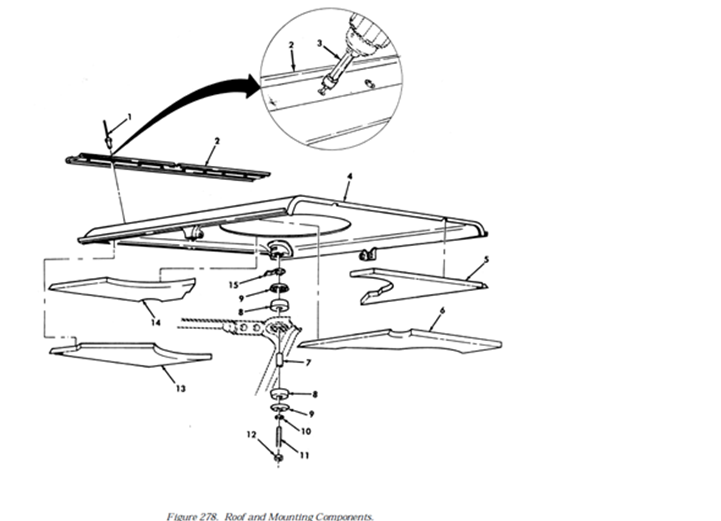 2
3
1
2
4
5
15
9
8
14
6
7
13
8
9
10
12
11

Figure 278. Roof and Mounting Components.