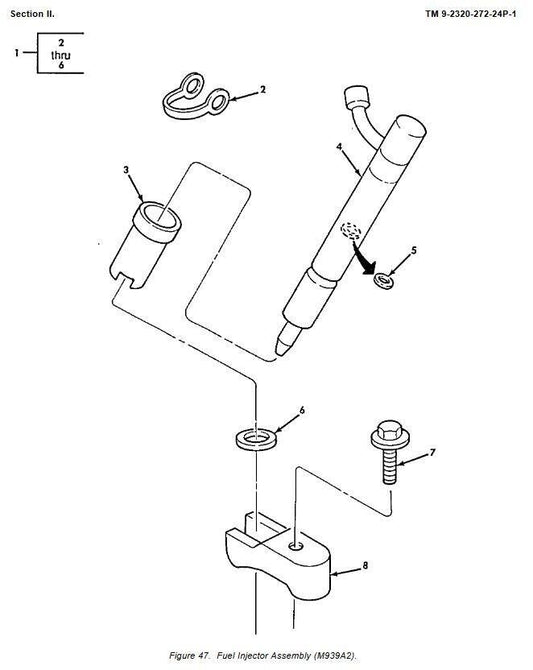 Section II.

TM 9-2320-272-24P-1

1

2
thru
6

2

3

4

5

6

7

8

Figure 47. Fuel Injector Assembly (M939A2).