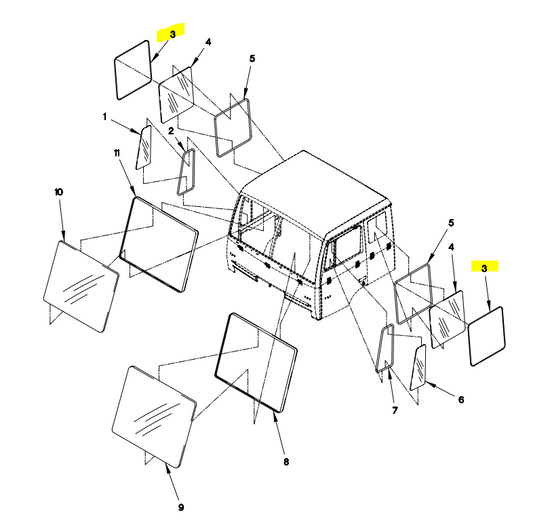 3
4
5
1
2
11
10
5
4
3
7
6
8
9