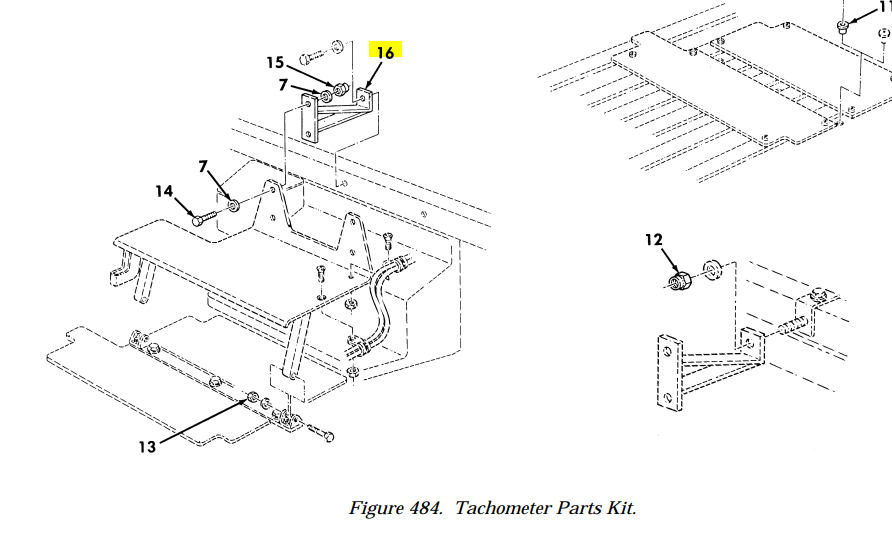 16
15
7
7
14
13
11
12
Figure 484. Tachometer Parts Kit.